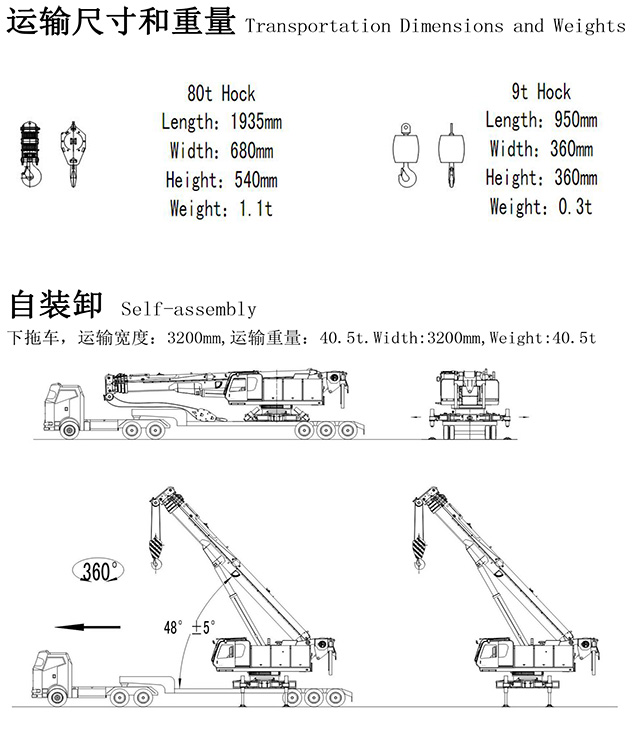 运输尺寸和重量 Transportation Dimensions and Weights

80t Hock
Length: 1935mm
Width: 680mm
Height: 540mm
Weight: 1.1t

9t Hock
Length: 950mm
Width: 360mm
Height: 360mm
Weight: 0.3t

自装卸 Self-assembly

下拖车，运输宽度：3200mm,运输重量：40.5t.Width:3200mm,Weight:40.5t

360°

48° ±5°