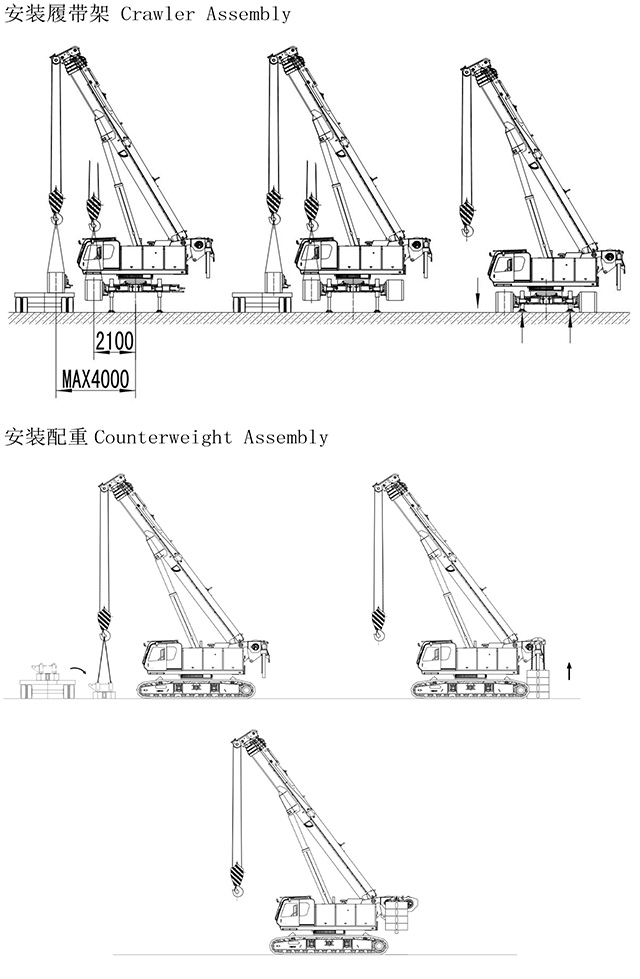 安装履带架 Crawler Assembly

2100

MAX4000

安装配重 Counterweight Assembly